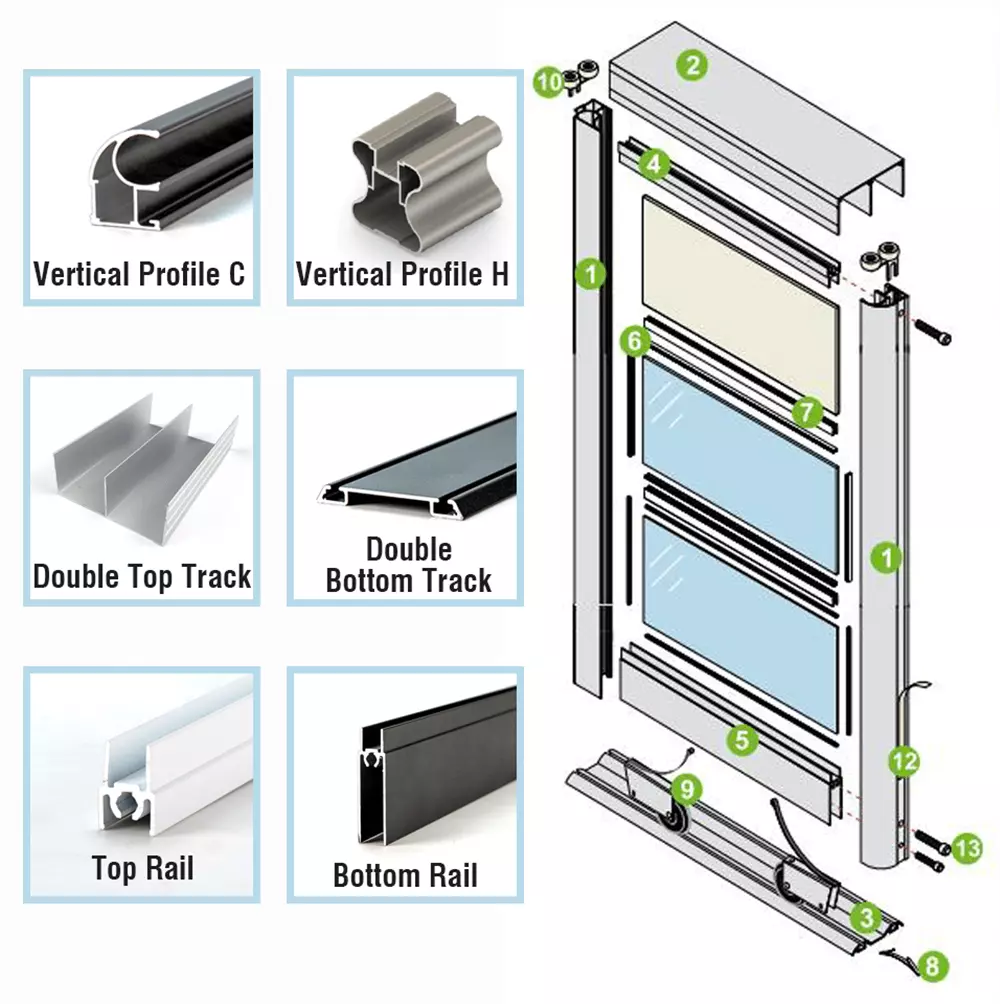 Vertical Profile C

Vertical Profile H

Double Top Track

Double Bottom Track

Top Rail

Bottom Rail

10
2
4
1
6
7
1
5
12
9
13
3
8